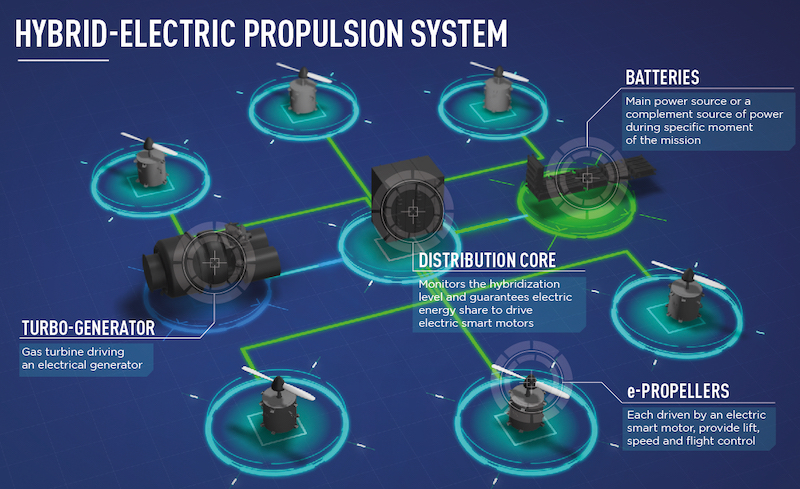 HYBRID-ELECTRIC PROPULSION SYSTEM

BATTERIES

Main power source or a complement source of power during specific moment of the mission

DISTRIBUTION CORE

Monitors the hybridization level and guarantees electric energy share to drive electric smart motors

TURBO-GENERATOR

Gas turbine driving an electrical generator

e-PROPELLERS

Each driven by an electric smart motor, provide lift, speed and flight control